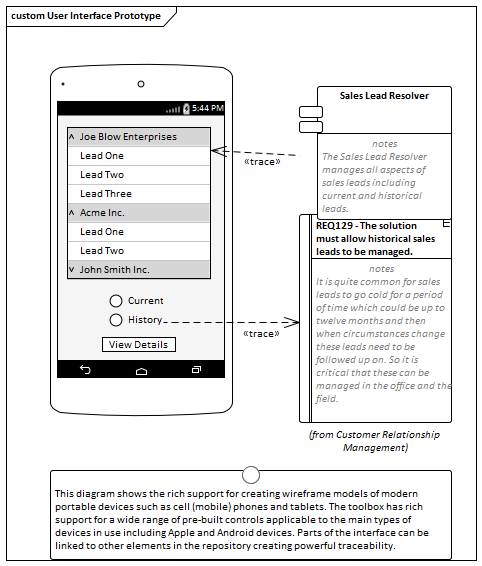 custom User Interface Prototype

5:44 PM

^ Joe Blow Enterprises
Lead One
Lead Two
Lead Three
^ Acme Inc.
Lead One
Lead Two
v John Smith Inc.

Current
History

View Details

«trace»

«trace»

Sales Lead Resolver

notes
The Sales Lead Resolver manages all aspects of sales leads including current and historical leads.

REQ129 - The solution must allow historical sales leads to be managed.

notes
It is quite common for sales leads to go cold for a period of time which could be up to twelve months and then when circumstances change these leads need to be followed up on. So it is critical that these can be managed in the office and the field.

(from Customer Relationship Management)

This diagram shows the rich support for creating wireframe models of modern portable devices such as cell (mobile) phones and tablets. The toolbox has rich support for a wide range of pre-built controls applicable to the main types of devices in use including Apple and Android devices. Parts of the interface can be linked to other elements in the repository creating powerful traceability.